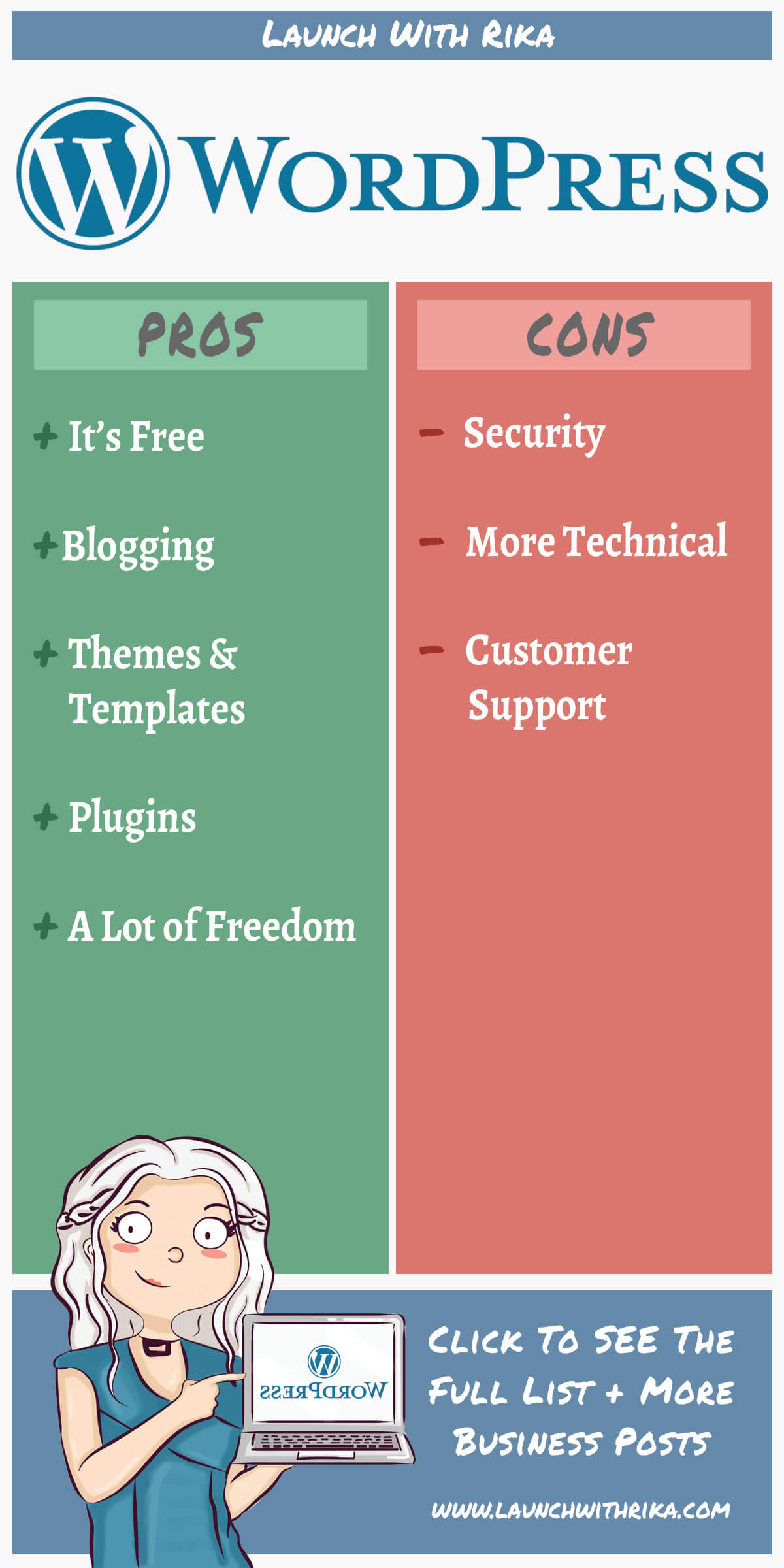 Launch With Rika

WordPress

PROS

+ It's Free

+ Blogging

+ Themes & Templates

+ Plugins

+ A Lot of Freedom

CONS

- Security

- More Technical

- Customer Support

WordPress

Click To See The Full List + More Business Posts

www.launchwithrika.com